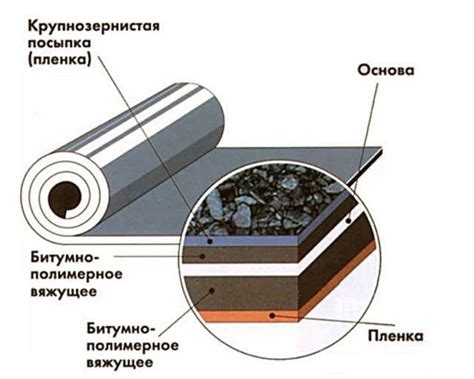 Крупнозернистая посыпка (пленка)

Основа

Битумно-полимерное вяжущее

Битумно-полимерное вяжущее

Пленка